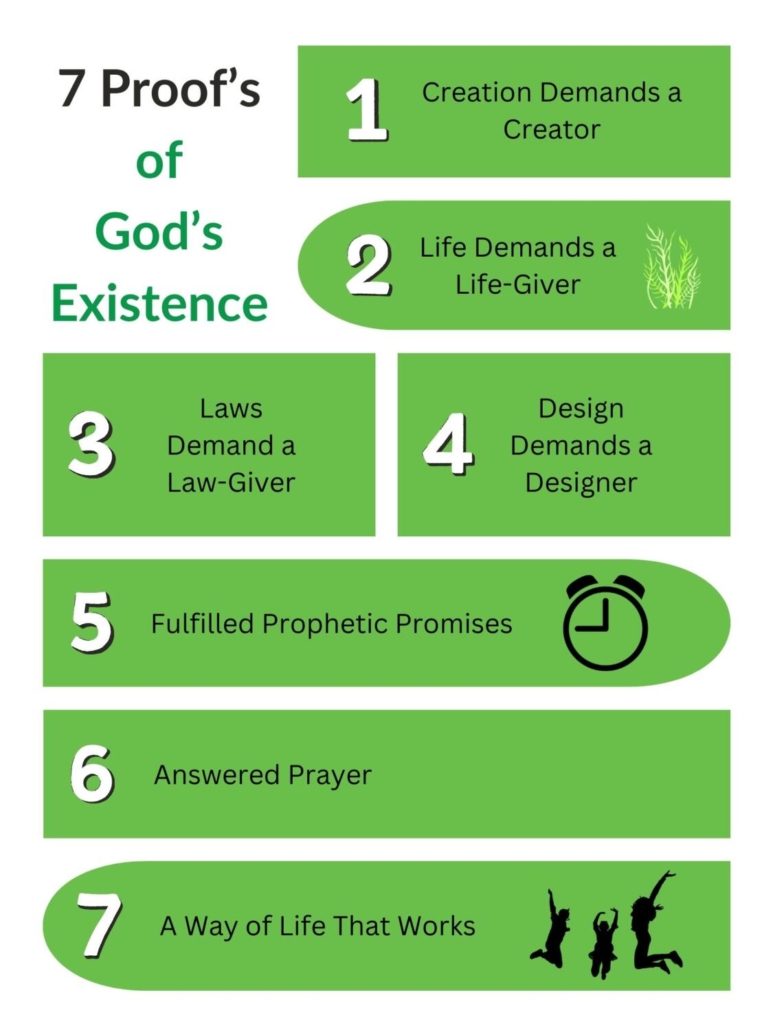 7 Proof's of God's Existence

1 Creation Demands a Creator

2 Life Demands a Life-Giver

3 Laws Demand a Law-Giver

4 Design Demands a Designer

5 Fulfilled Prophetic Promises

6 Answered Prayer

7 A Way of Life That Works